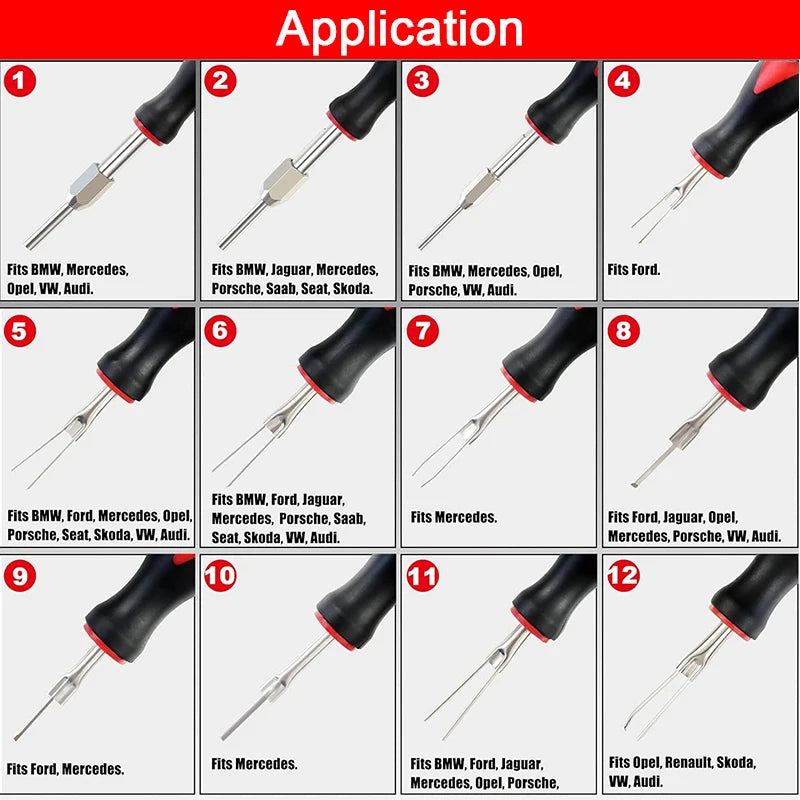 Application

1
Fits BMW, Mercedes, Opel, VW, Audi.

2
Fits BMW, Jaguar, Mercedes, Porsche, Saab, Seat, Skoda.

3
Fits BMW, Mercedes, Opel, Porsche, VW, Audi.

4
Fits Ford.

5
Fits BMW, Ford, Mercedes, Opel, Porsche, Seat, Skoda, VW, Audi.

6
Fits BMW, Ford, Jaguar, Mercedes, Porsche, Saab, Seat, Skoda, VW, Audi.

7
Fits Mercedes.

8
Fits Ford, Jaguar, Opel, Mercedes, Porsche, VW, Audi.

9
Fits Ford, Mercedes.

10
Fits Mercedes.

11
Fits BMW, Ford, Jaguar, Mercedes, Opel, Porsche,

12
Fits Opel, Renault, Skoda, VW, Audi.