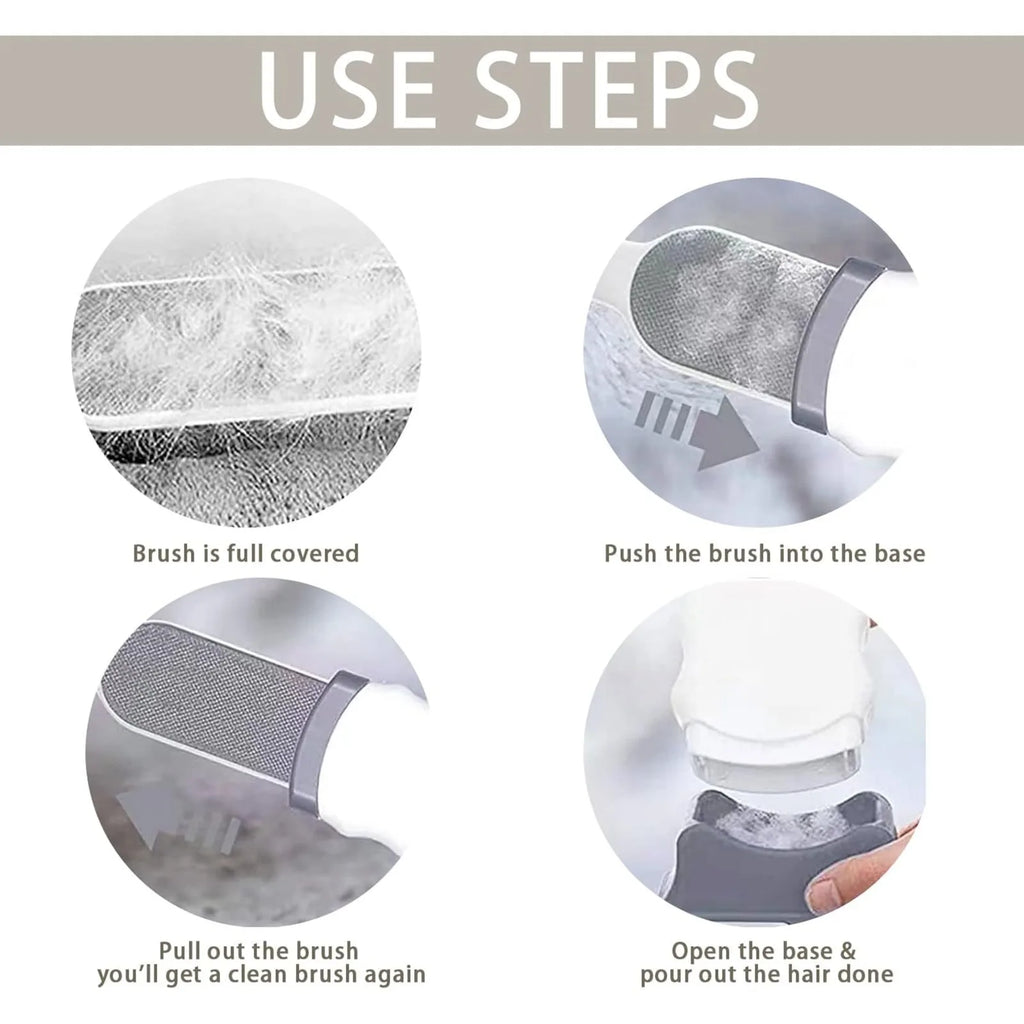 USE STEPS

Brush is full covered

Push the brush into the base

Pull out the brush
you'll get a clean brush again

Open the base &
pour out the hair done