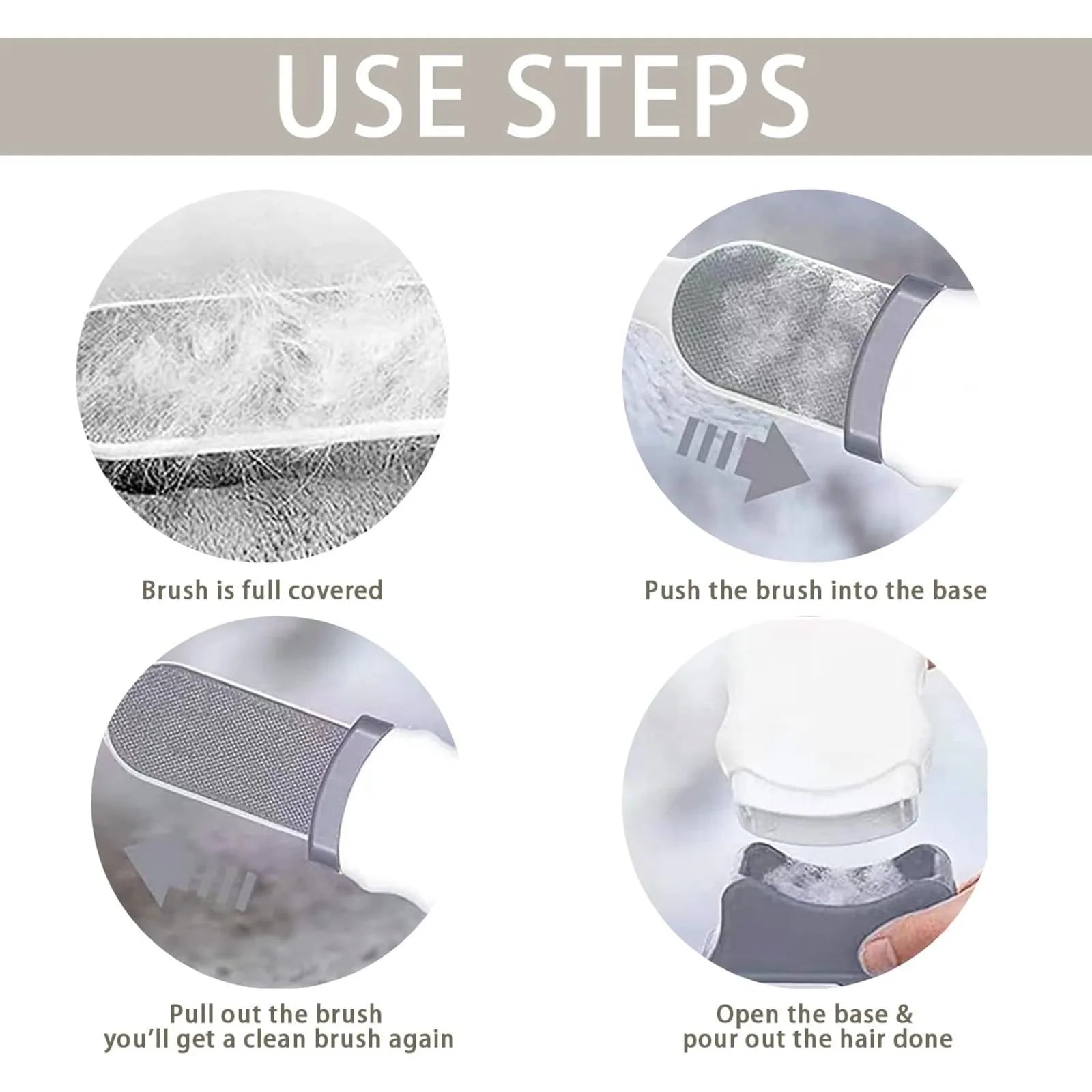 USE STEPS

Brush is full covered

Push the brush into the base

Pull out the brush
you'll get a clean brush again

Open the base &
pour out the hair done