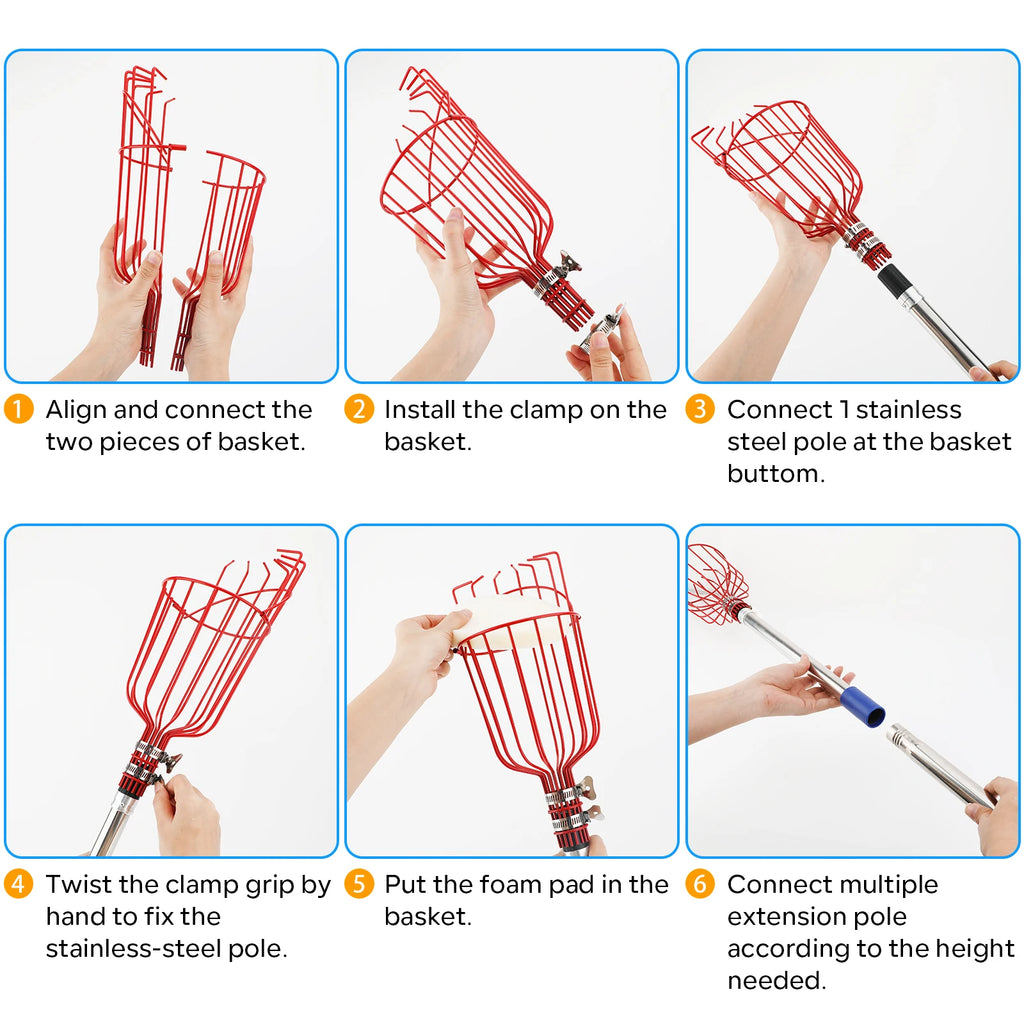 1 Align and connect the two pieces of basket.

2 Install the clamp on the basket.

3 Connect 1 stainless steel pole at the basket buttom.

4 Twist the clamp grip by hand to fix the stainless-steel pole.

5 Put the foam pad in the basket.

6 Connect multiple extension pole according to the height needed.