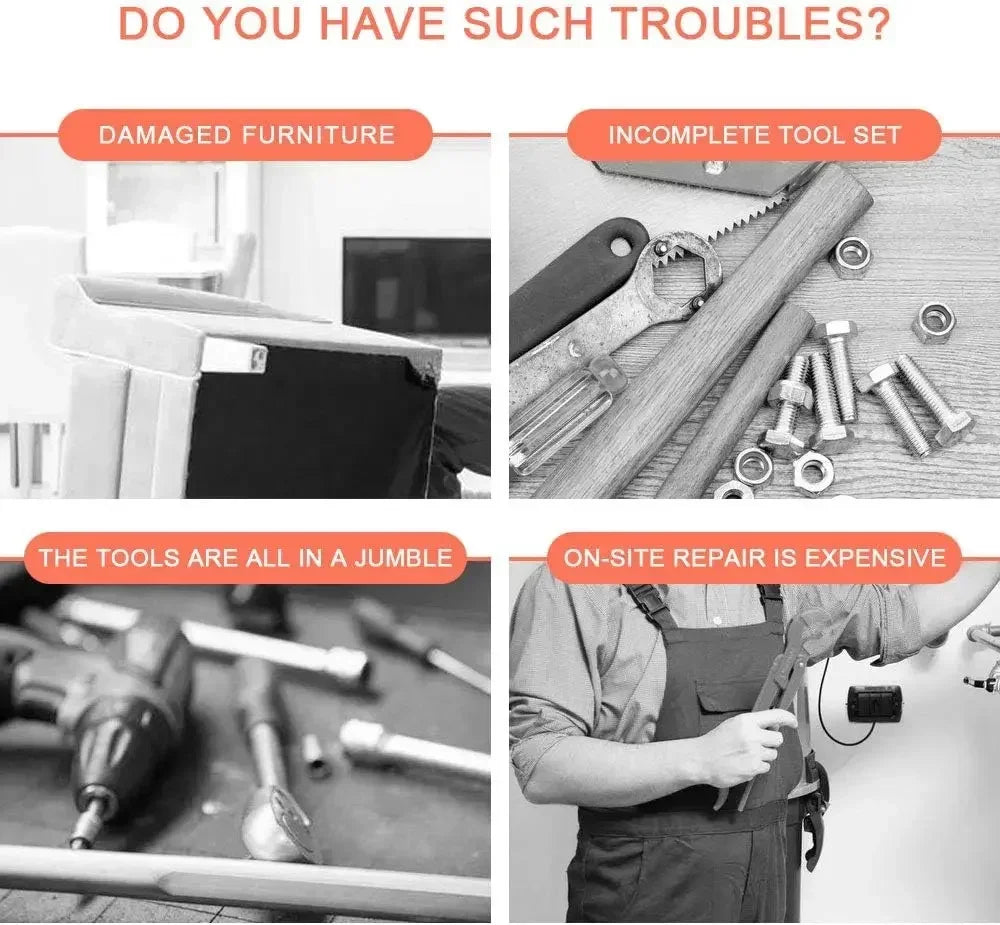 DO YOU HAVE SUCH TROUBLES?

DAMAGED FURNITURE

INCOMPLETE TOOL SET

THE TOOLS ARE ALL IN A JUMBLE

ON-SITE REPAIR IS EXPENSIVE