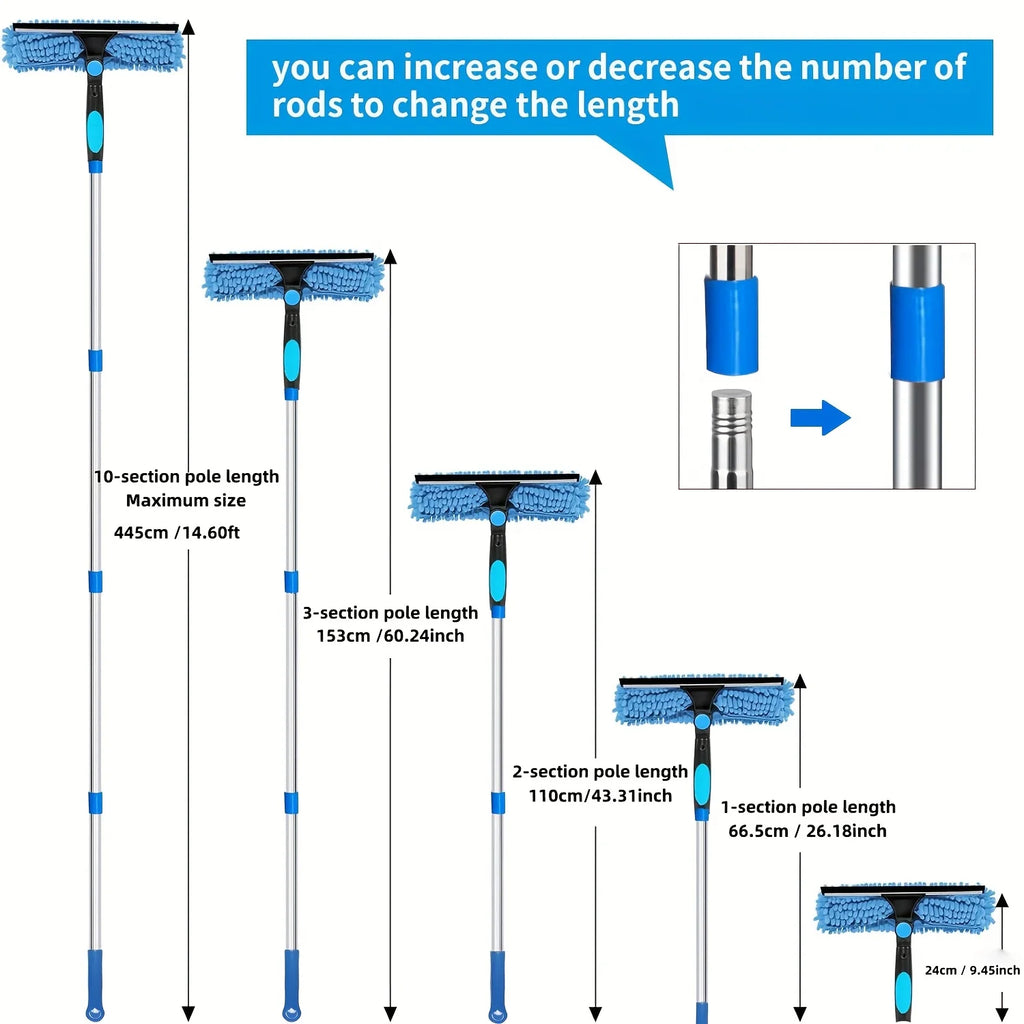 you can increase or decrease the number of rods to change the length

10-section pole length
Maximum size
445cm /14.60ft

3-section pole length
153cm /60.24inch

2-section pole length
110cm/43.31inch

1-section pole length
66.5cm / 26.18inch

24cm / 9.45inch