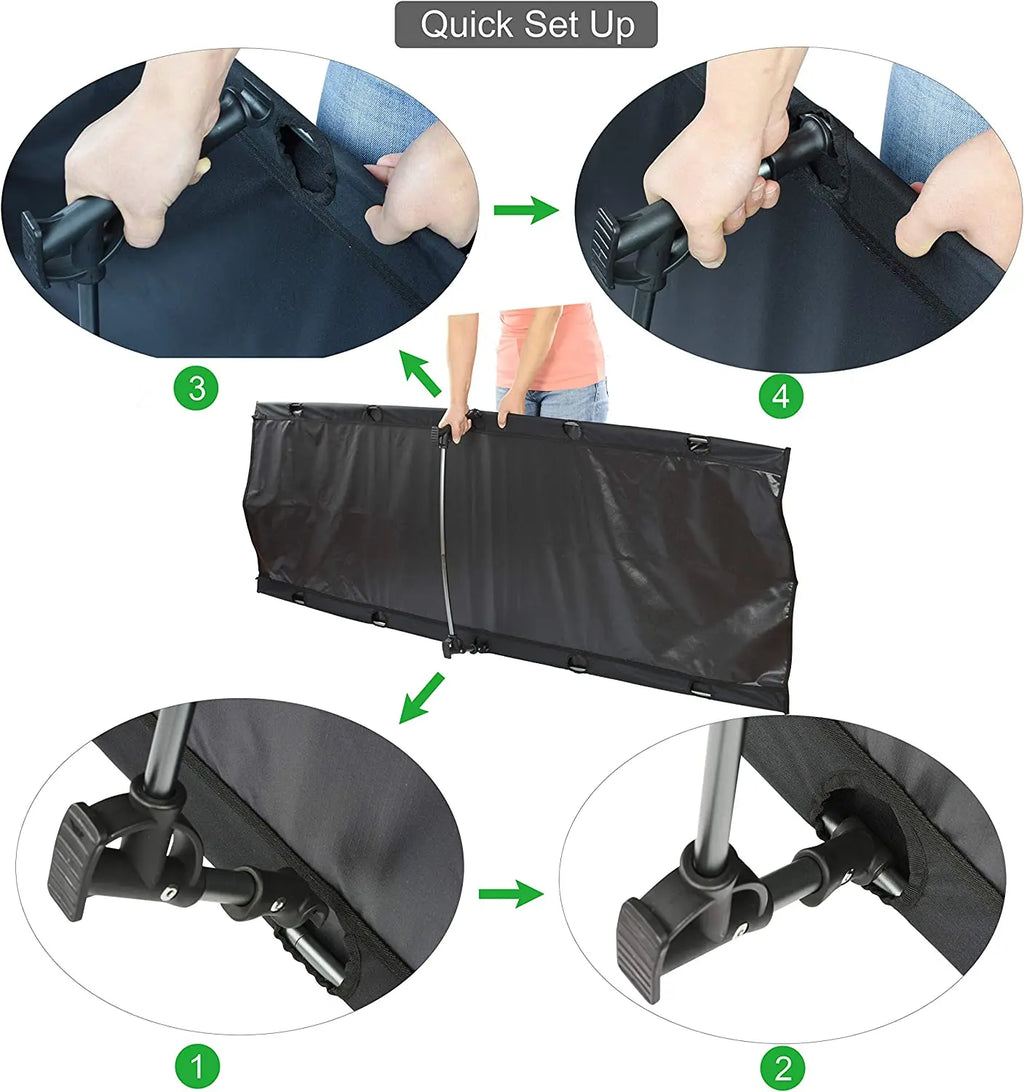 Quick Set Up

3

4

1

2