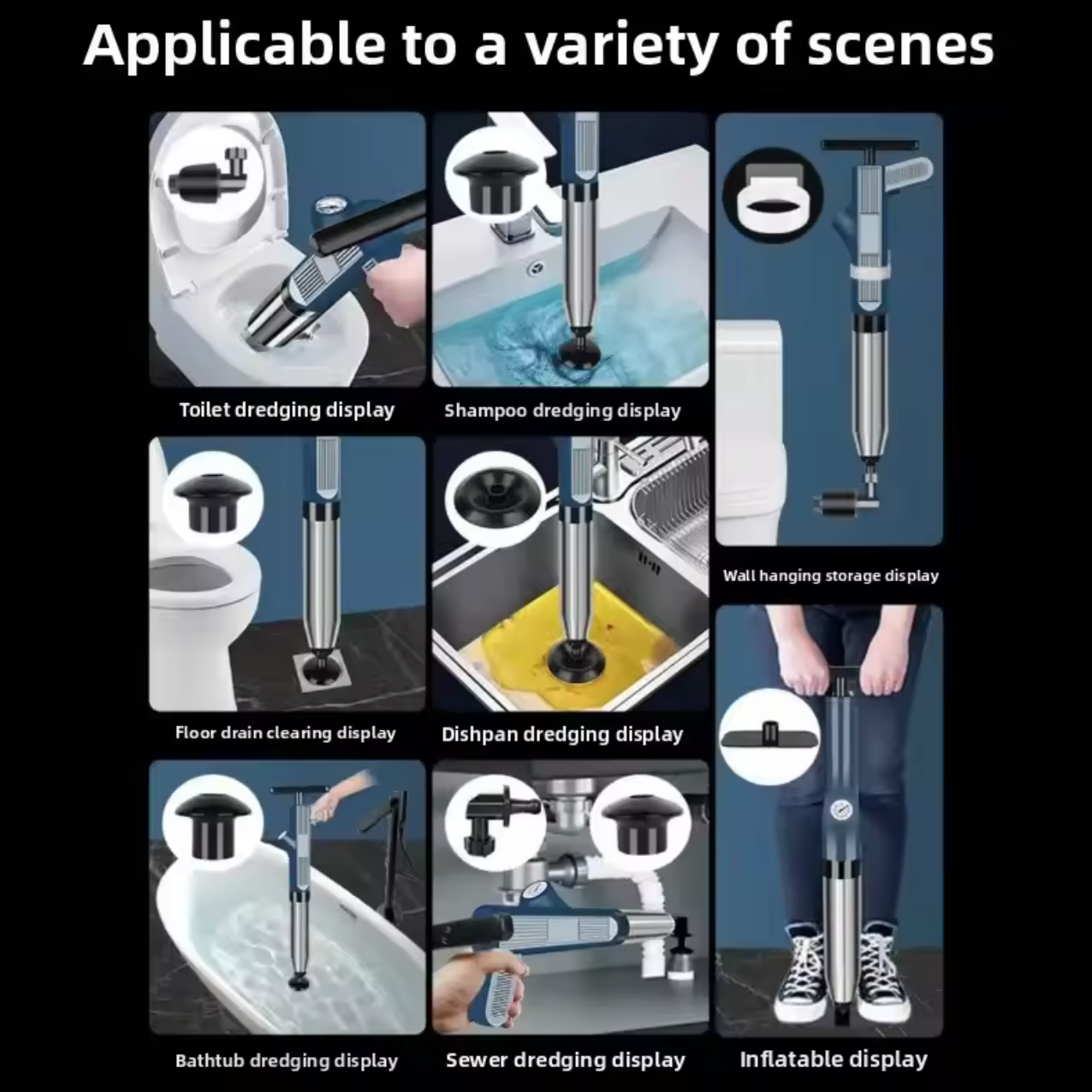 Applicable to a variety of scenes

Toilet dredging display

Shampoo dredging display

Wall hanging storage display

Floor drain clearing display

Dishpan dredging display

Bathtub dredging display

Sewer dredging display

Inflatable display