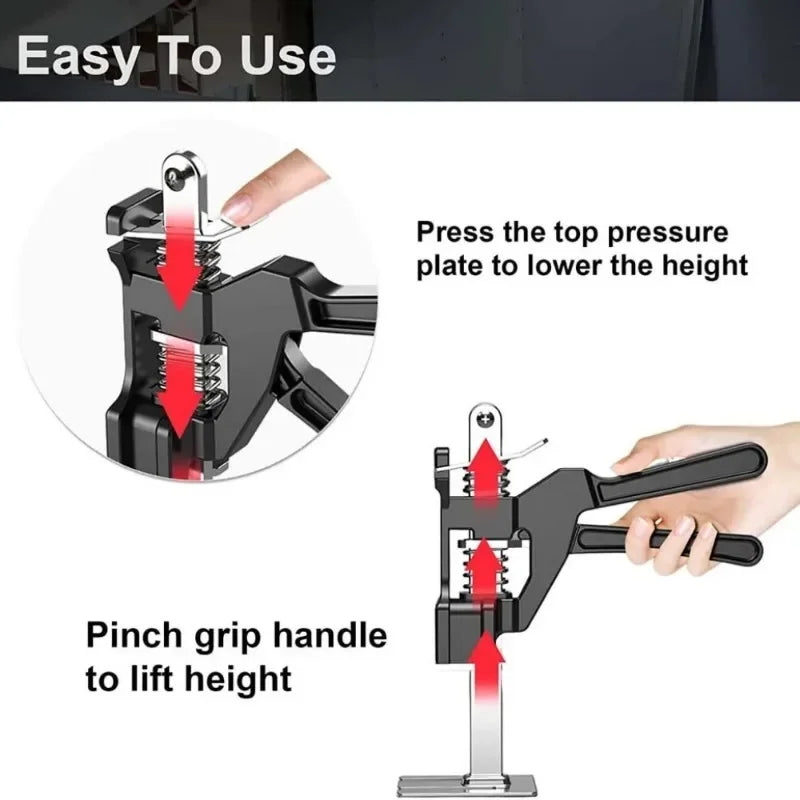 Easy To Use

Press the top pressure plate to lower the height

Pinch grip handle to lift height