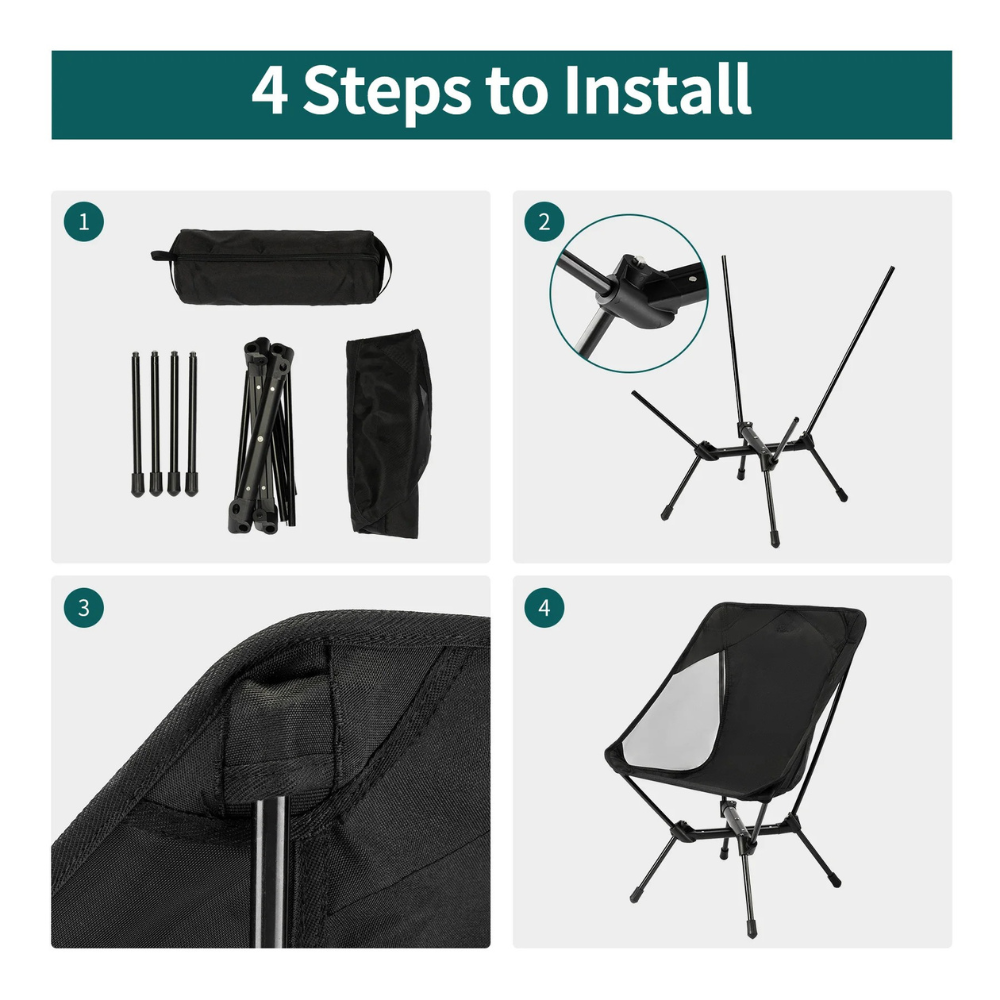 4 Steps to Install

1

2

3

4